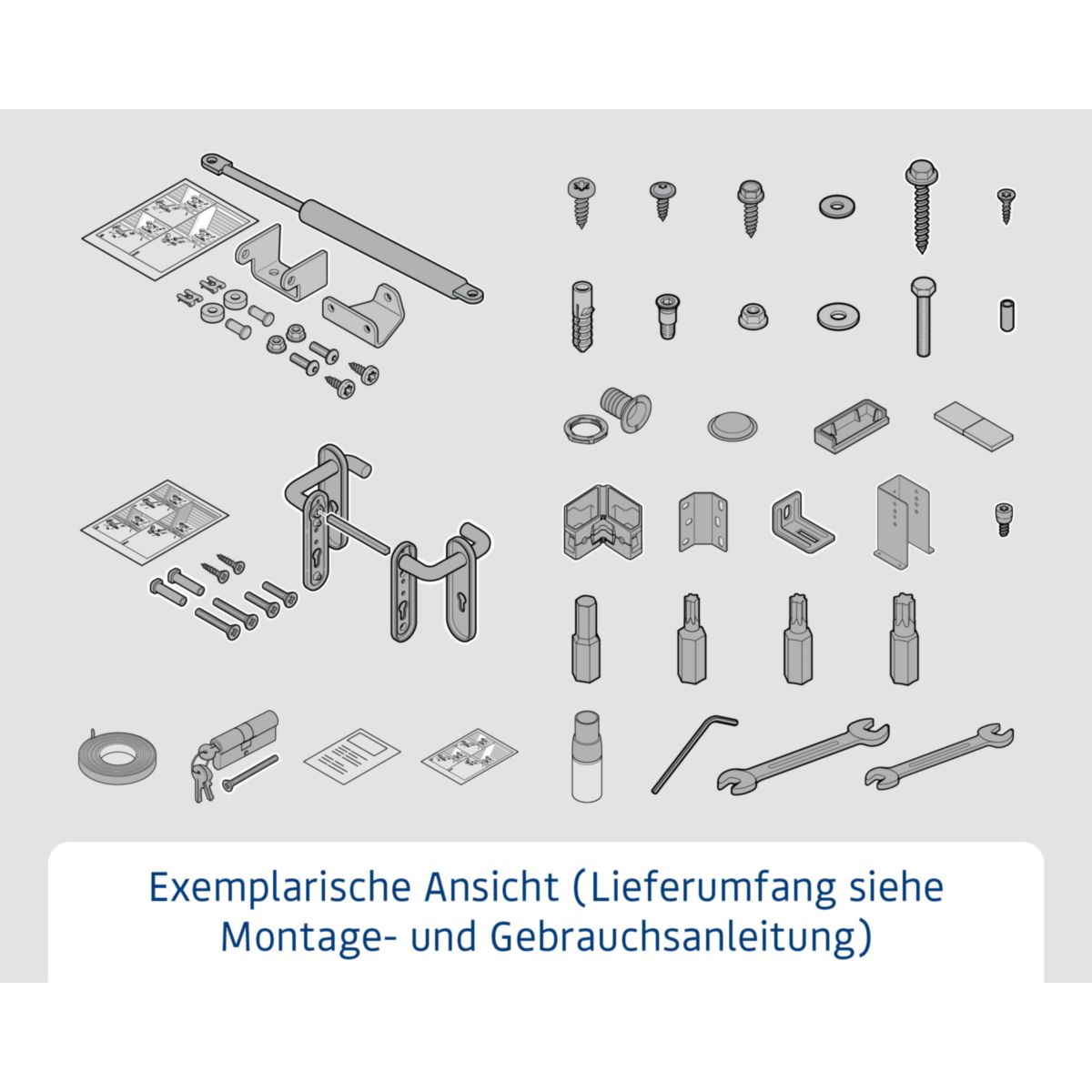 Exemplarische Ansicht (Lieferumfang siehe Montage- und Gebrauchsanleitung)