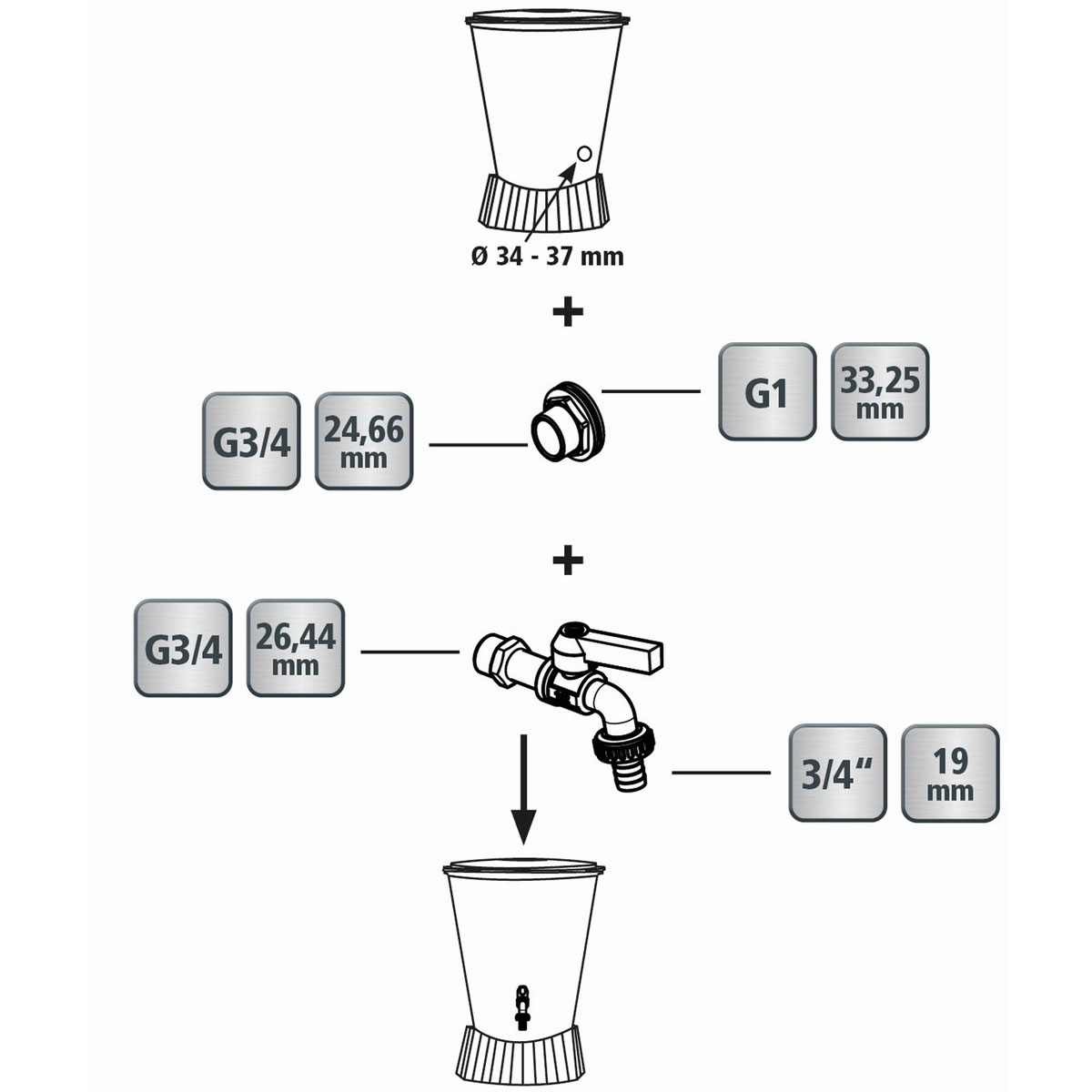 Ø 34 - 37 mm

+

G3/4 24,66 mm

G1 33,25 mm

+

G3/4 26,44 mm

3/4" 19 mm