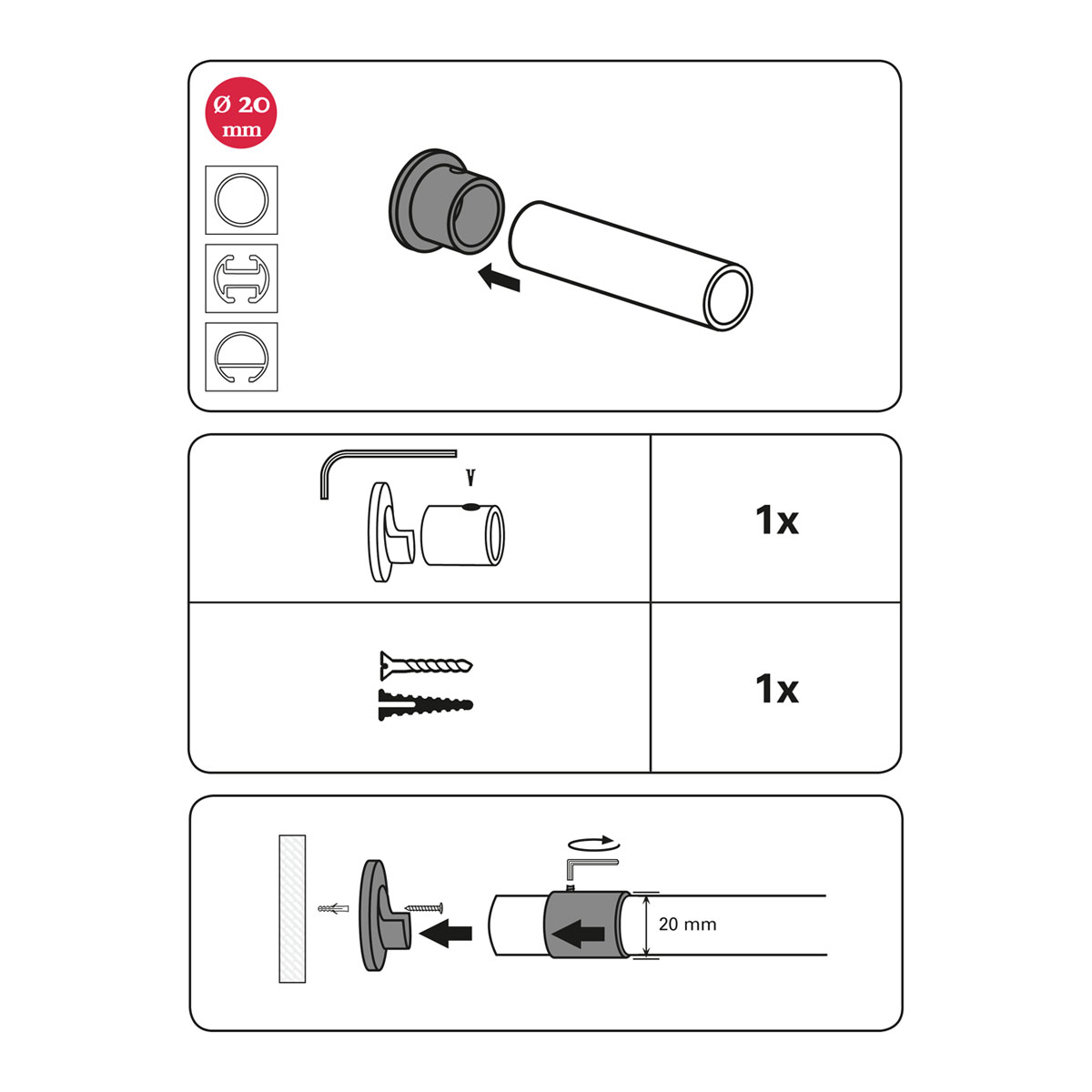 Ø 20 mm

1x

1x

20 mm