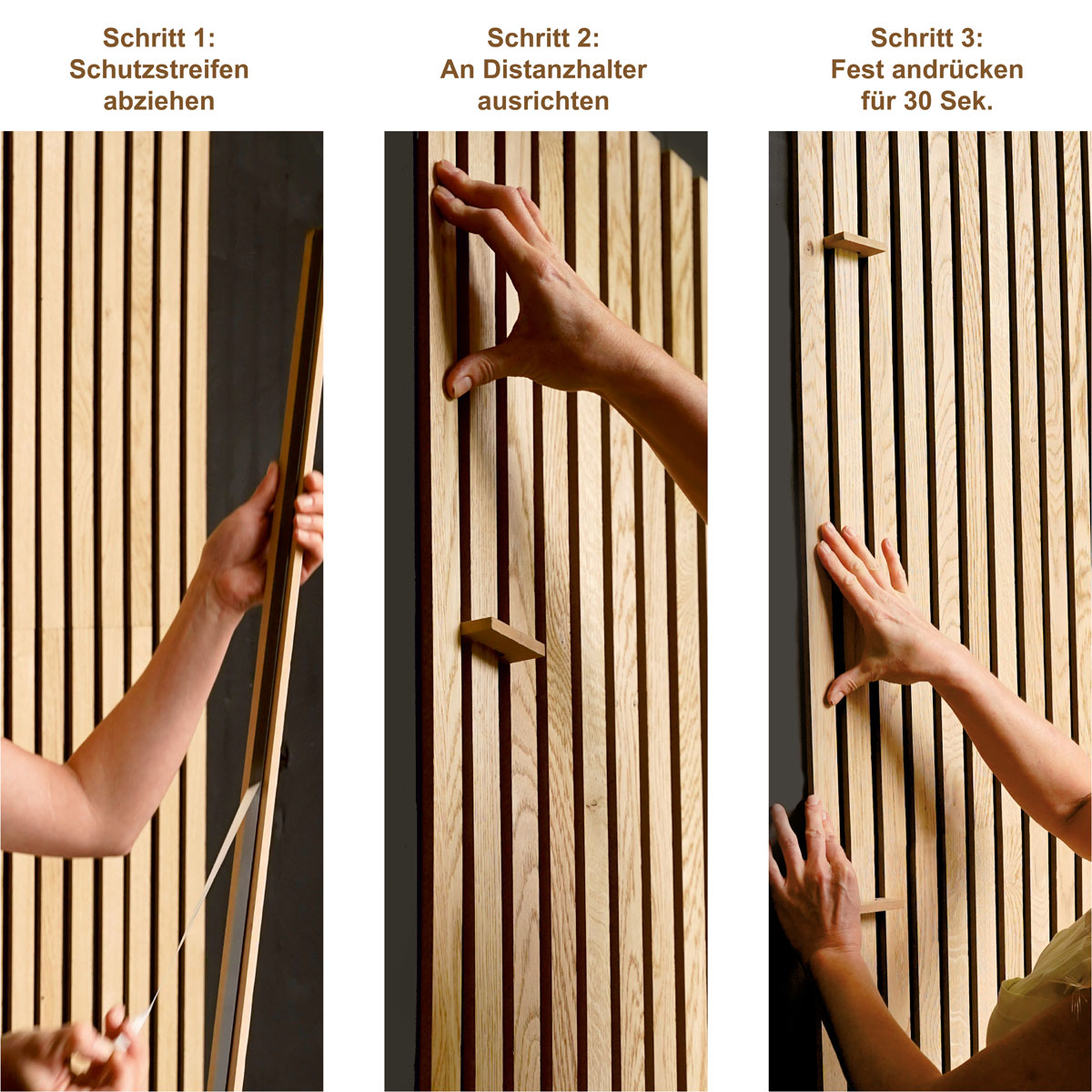 Schritt 1:
Schutzstreifen
abziehen

Schritt 2:
An Distanzhalter
ausrichten

Schritt 3:
Fest andrücken
für 30 Sek.