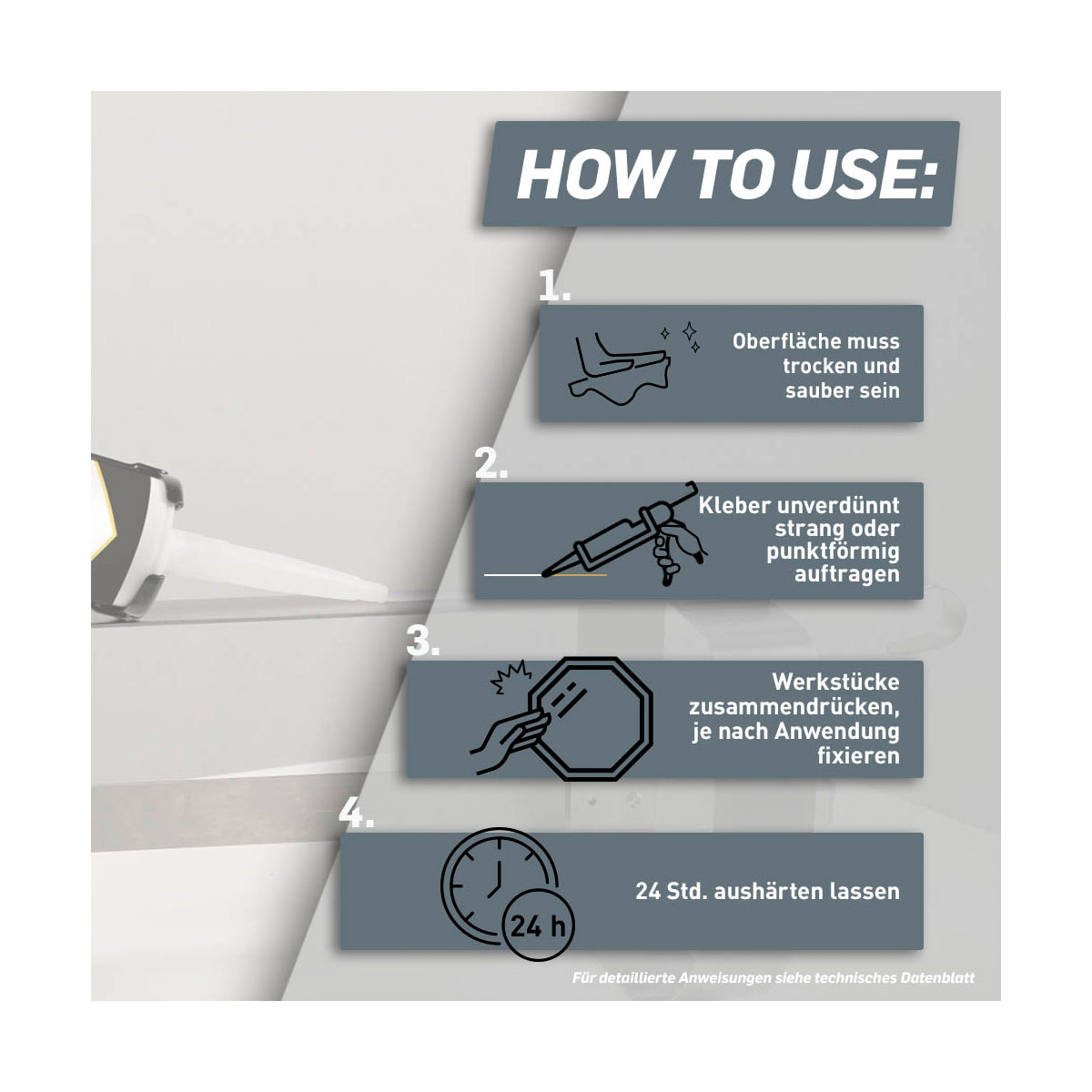 HOW TO USE:

1.

Oberfläche muss trocken und sauber sein

2.

Kleber unverdünnt strang oder punktförmig auftragen

3.

Werkstücke zusammendrücken, je nach Anwendung fixieren

4.

24 h

24 Std. aushärten lassen

Für detaillierte Anweisungen siehe technisches Datenblatt