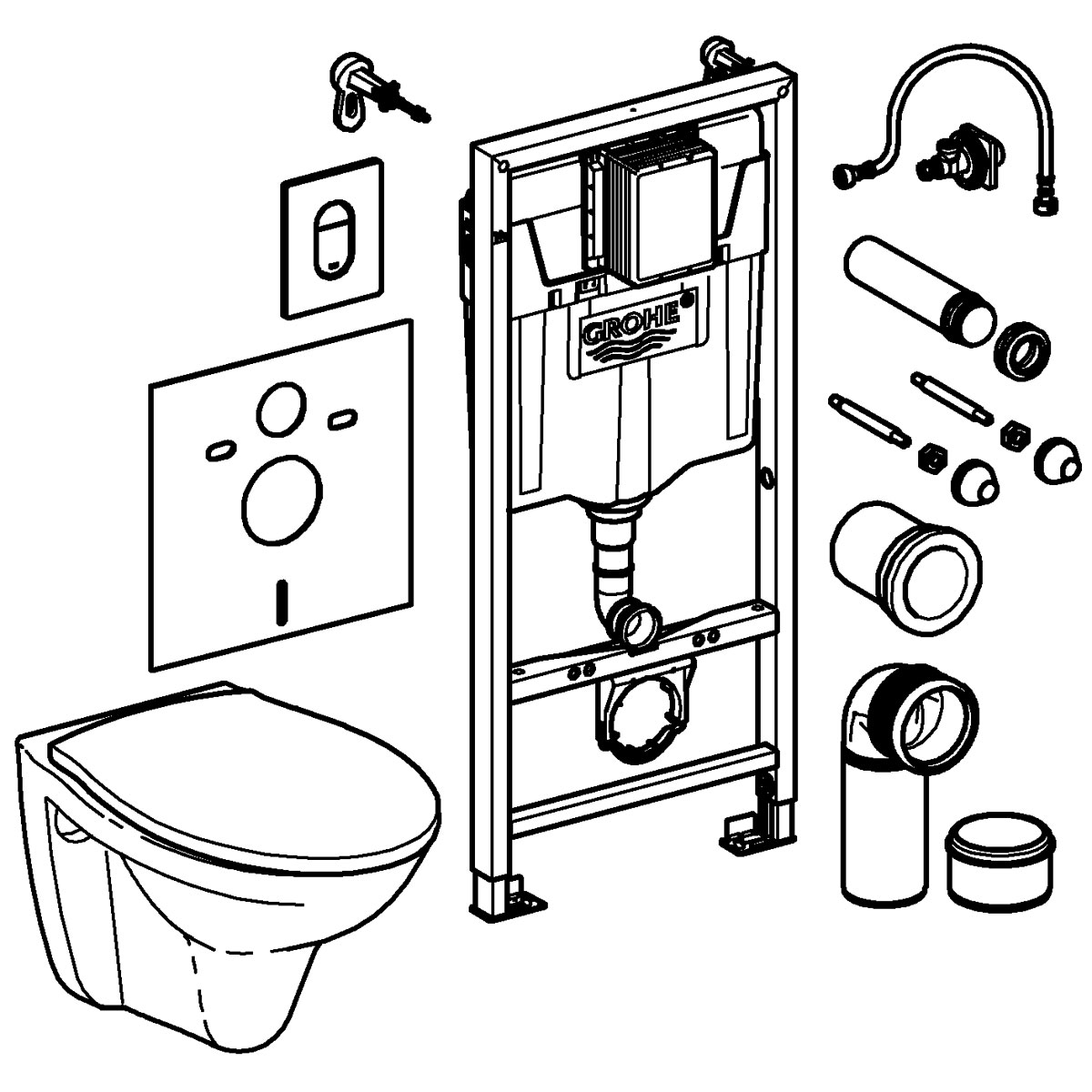 GROHE