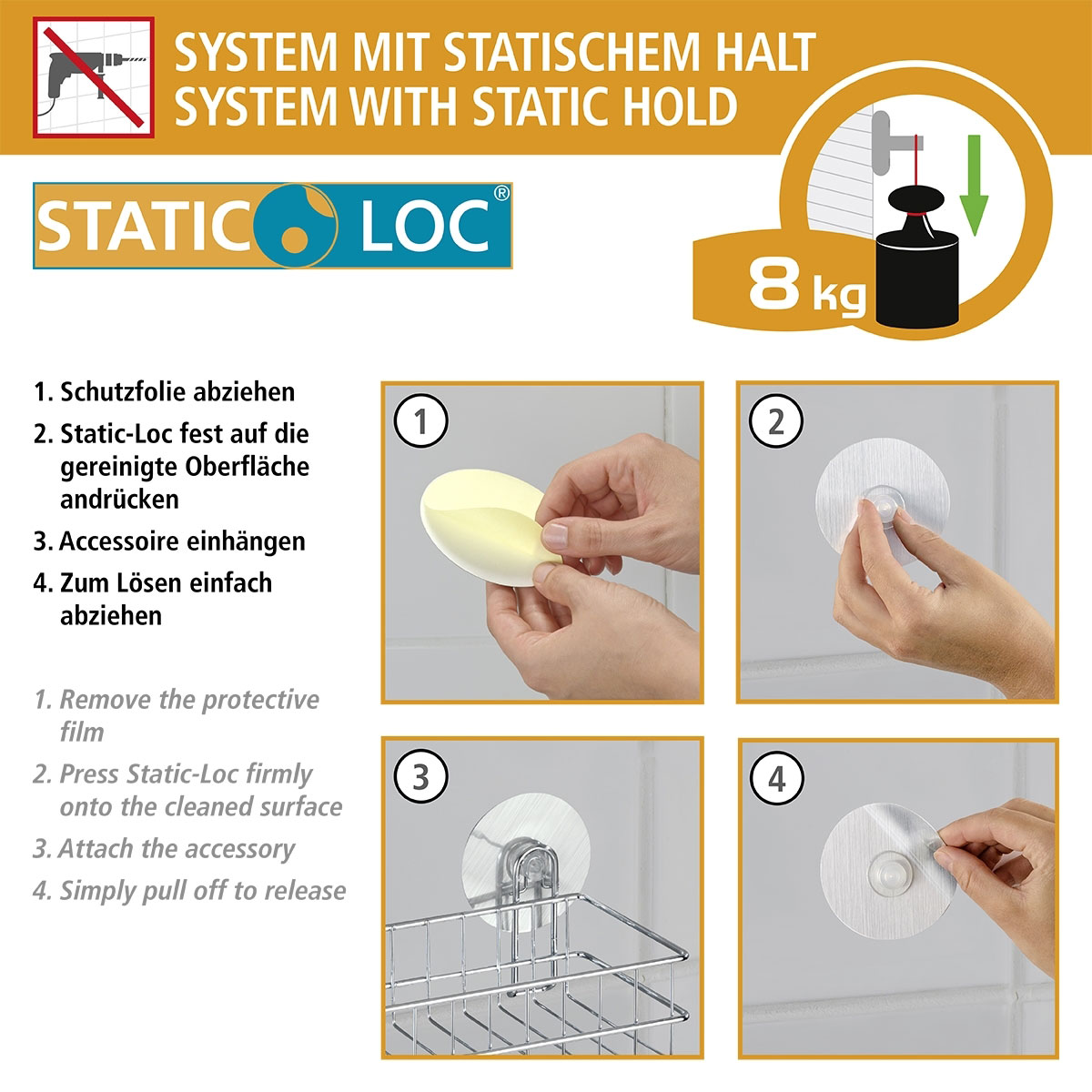 SYSTEM MIT STATISCHEM HALT
SYSTEM WITH STATIC HOLD

STATIC LOC®

8 kg

1. Schutzfolie abziehen
2. Static-Loc fest auf die gereinigte Oberfläche andrücken
3. Accessoire einhängen
4. Zum Lösen einfach abziehen

1. Remove the protective film
2. Press Static-Loc firmly onto the cleaned surface
3. Attach the accessory
4. Simply pull off to release

1

2

3

4